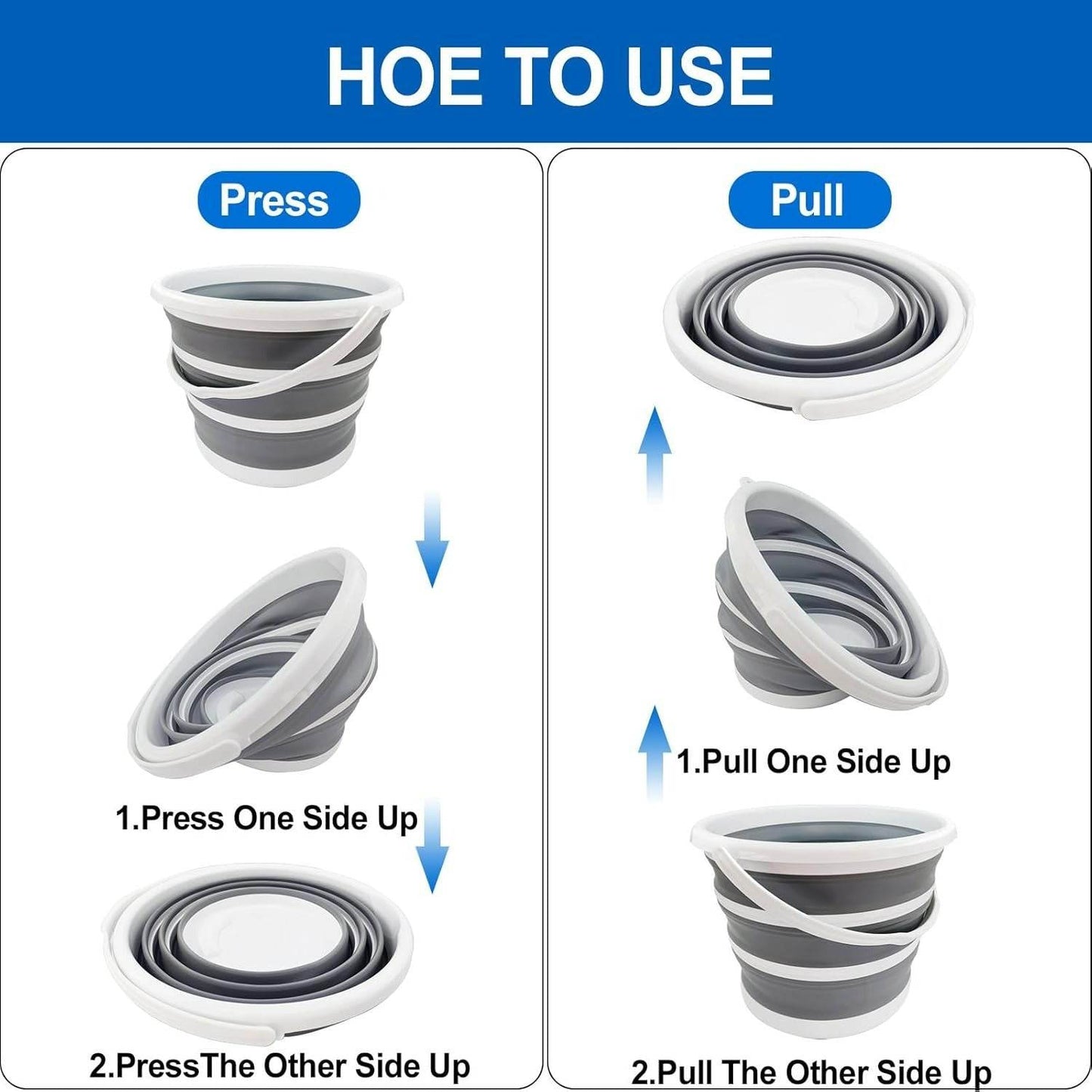 HOE TO USE

Press

1.Press One Side Up

2.PressThe Other Side Up

Pull

1.Pull One Side Up

2.Pull The Other Side Up