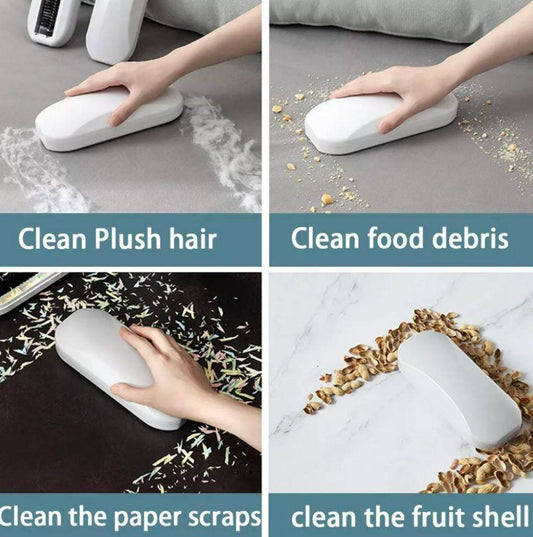 Clean Plush hair

Clean food debris

Clean the paper scraps

clean the fruit shell