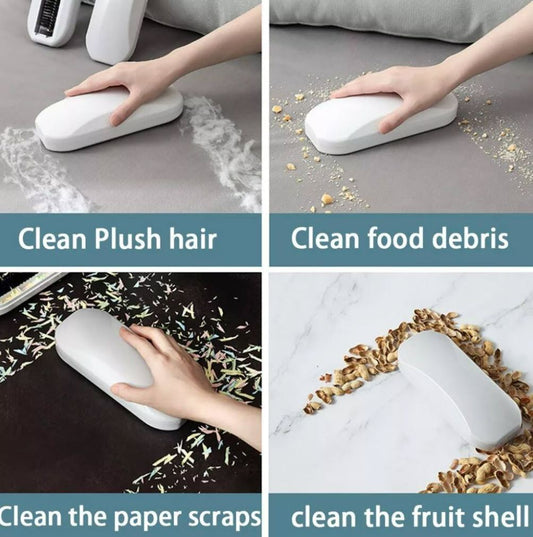 Clean Plush hair

Clean food debris

Clean the paper scraps

clean the fruit shell