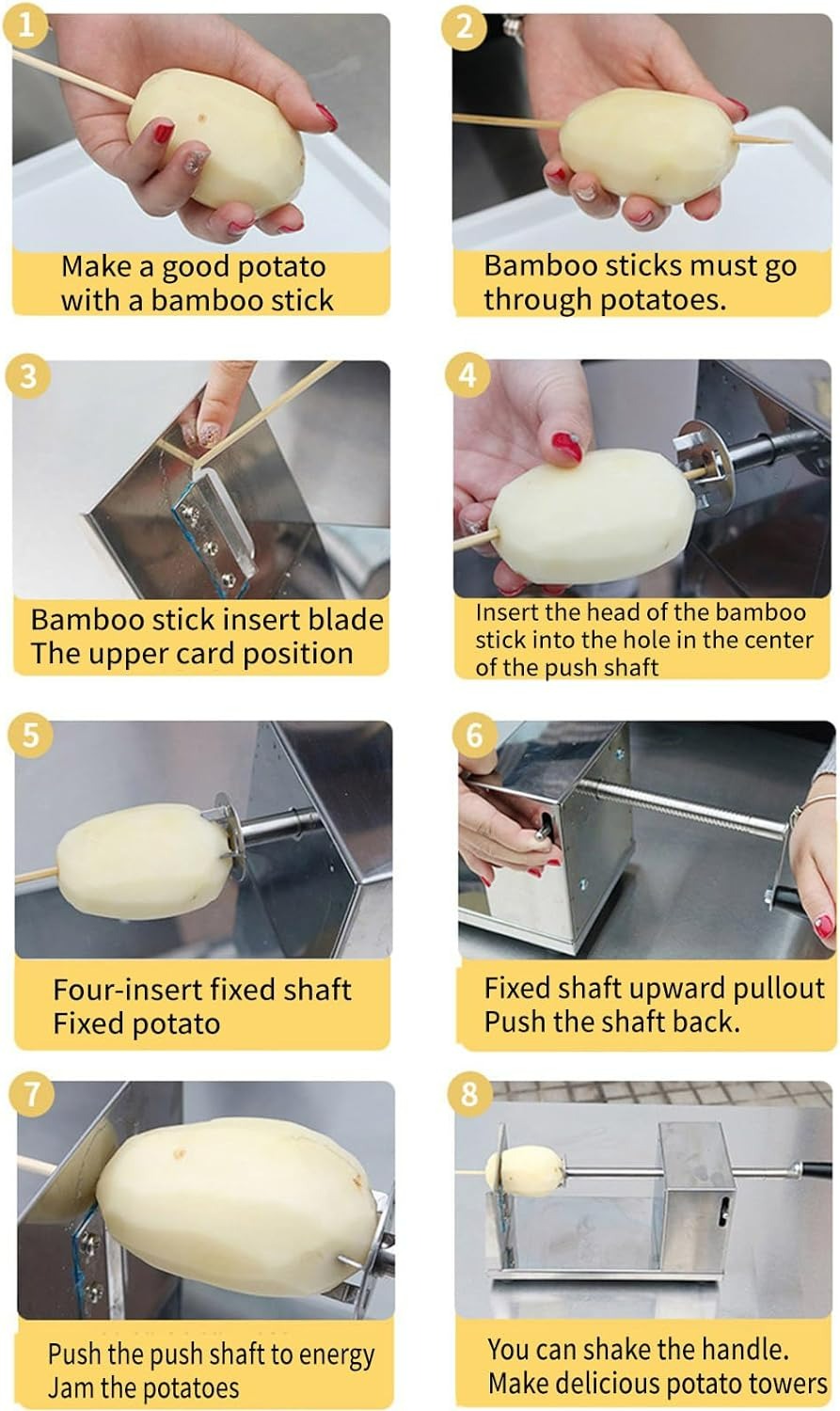 1
Make a good potato with a bamboo stick

2
Bamboo sticks must go through potatoes.

3
Bamboo stick insert blade
The upper card position

4
Insert the head of the bamboo stick into the hole in the center of the push shaft

5
Four-insert fixed shaft
Fixed potato

6
Fixed shaft upward pullout
Push the shaft back.

7
Push the push shaft to energy
Jam the potatoes

8
You can shake the handle.
Make delicious potato towers