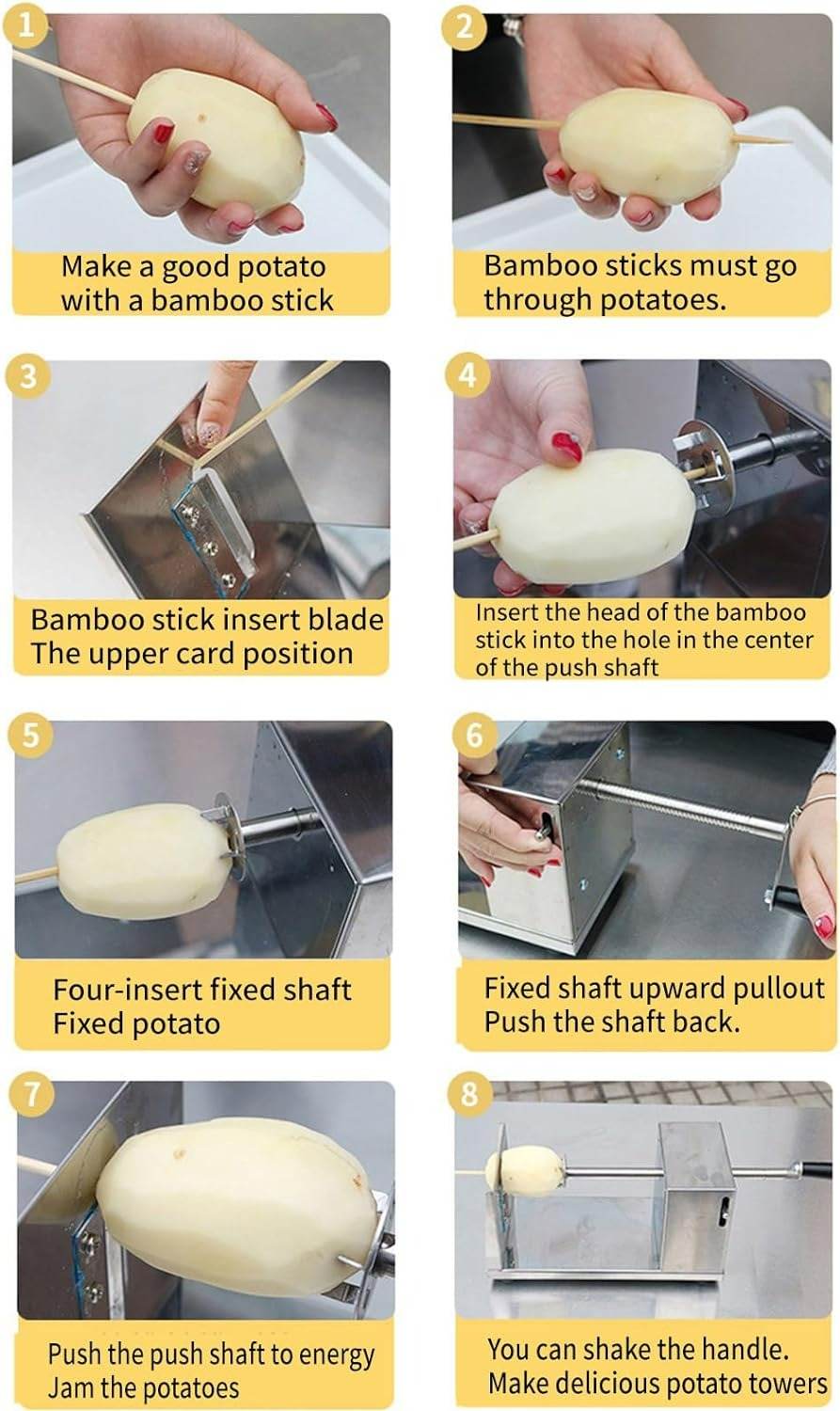 1

Make a good potato with a bamboo stick

2

Bamboo sticks must go through potatoes.

3

Bamboo stick insert blade
The upper card position

4

Insert the head of the bamboo stick into the hole in the center of the push shaft

5

Four-insert fixed shaft
Fixed potato

6

Fixed shaft upward pullout
Push the shaft back.

7

Push the push shaft to energy
Jam the potatoes

8

You can shake the handle.
Make delicious potato towers