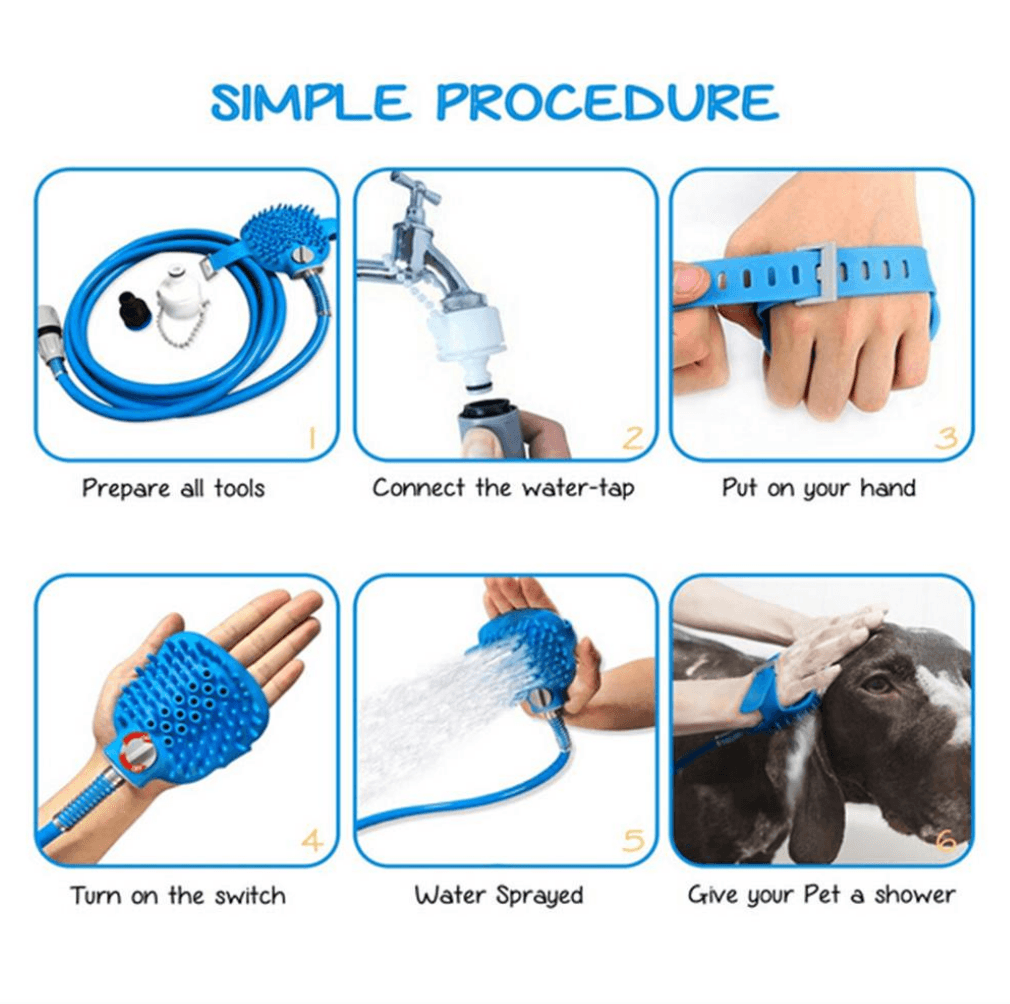 SIMPLE PROCEDURE

1
Prepare all tools

2
Connect the water-tap

3
Put on your hand

4
Turn on the switch

5
Water Sprayed

6
Give your Pet a shower