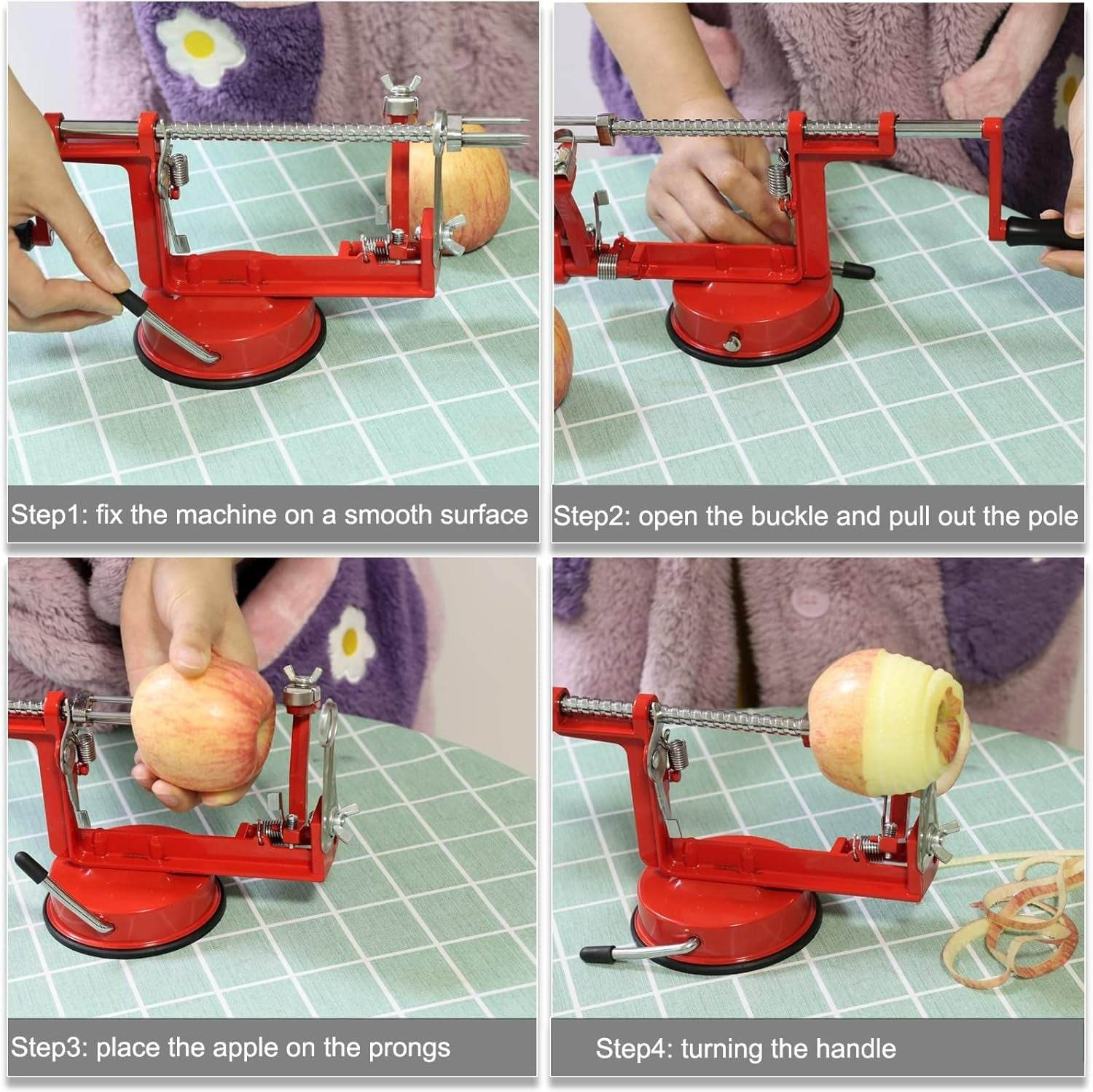 Step1: fix the machine on a smooth surface

Step2: open the buckle and pull out the pole

Step3: place the apple on the prongs

Step4: turning the handle