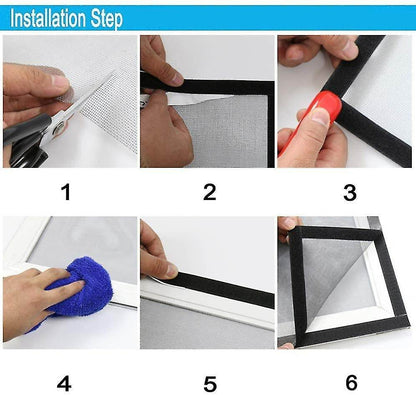 Installation Step

1

2

3

4

5

6