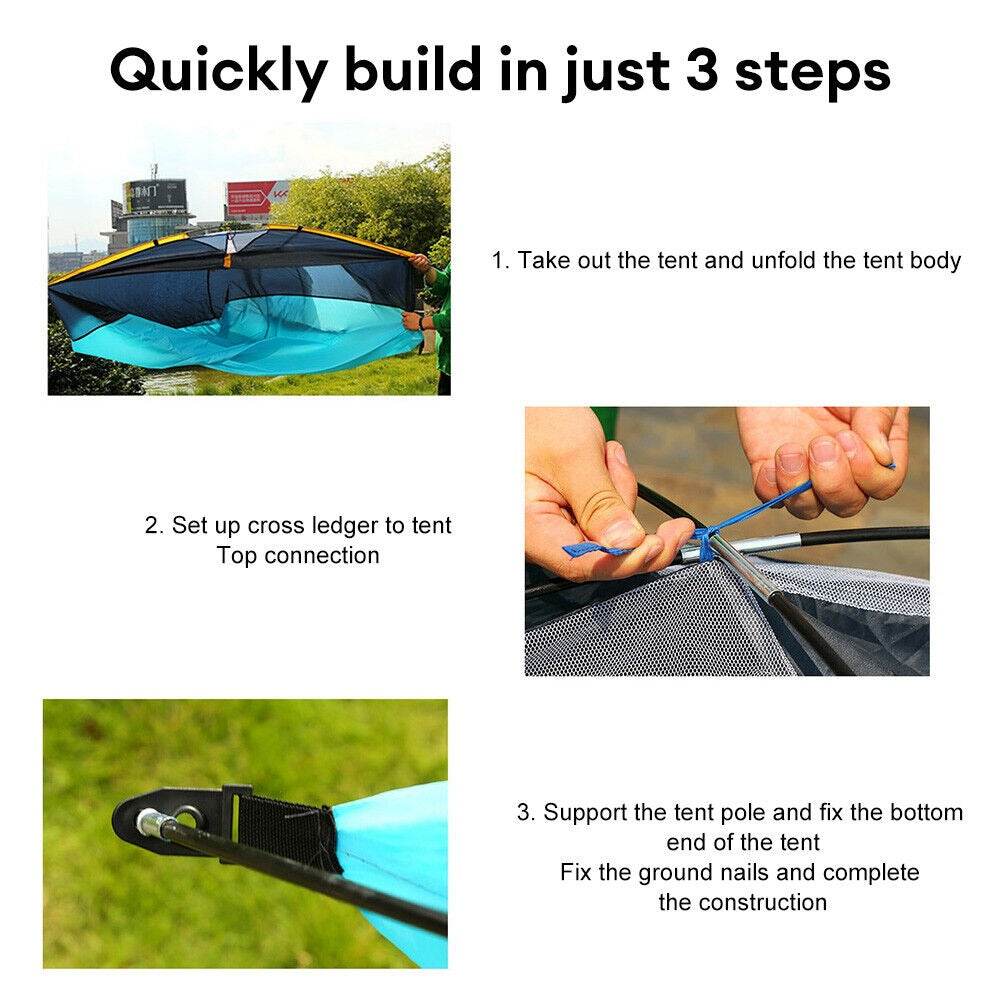 Quickly build in just 3 steps

1. Take out the tent and unfold the tent body

2. Set up cross ledger to tent Top connection

3. Support the tent pole and fix the bottom end of the tent
Fix the ground nails and complete the construction