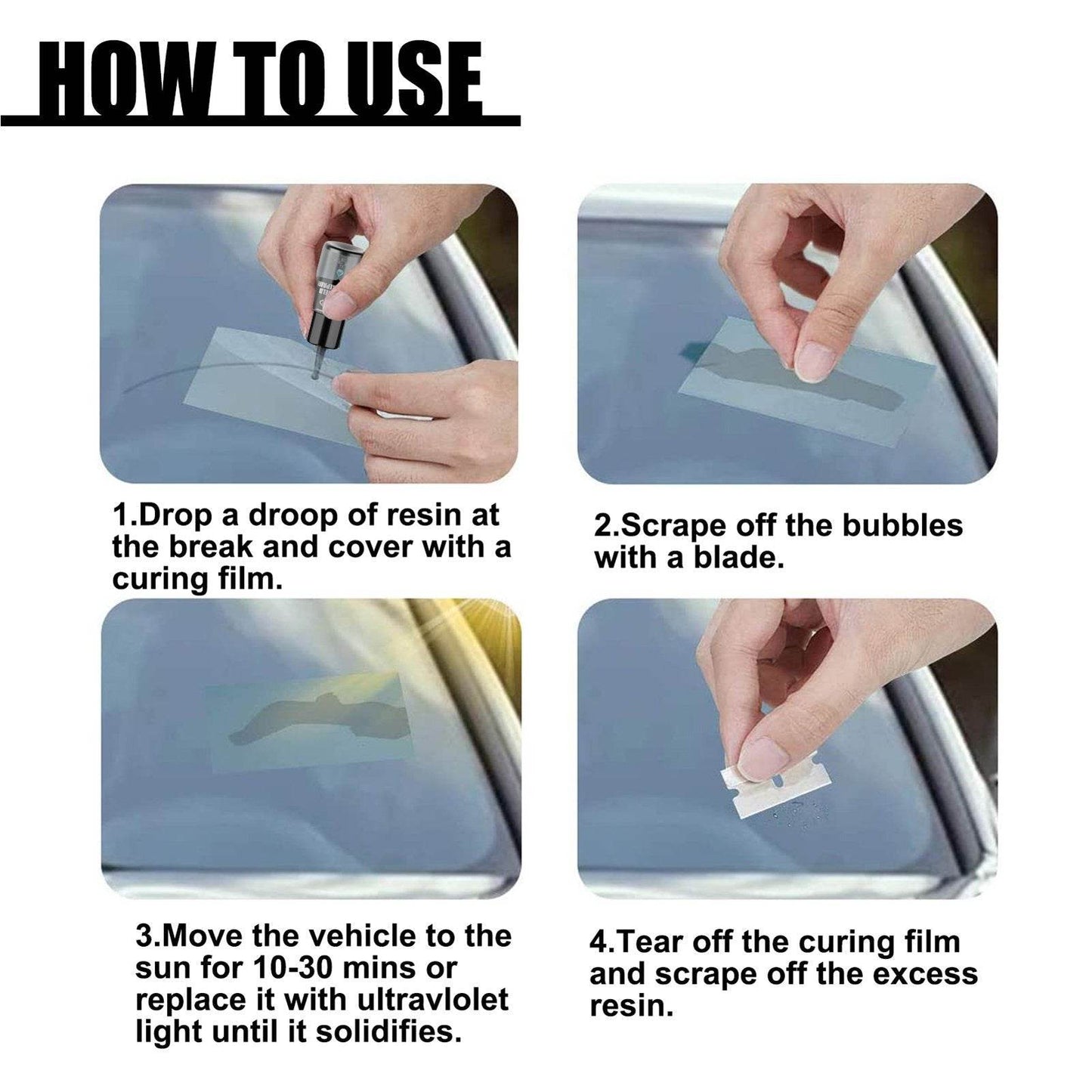 HOW TO USE

1.Drop a droop of resin at the break and cover with a curing film.

2.Scrape off the bubbles with a blade.

3.Move the vehicle to the sun for 10-30 mins or replace it with ultravlolet light until it solidifies.

4.Tear off the curing film and scrape off the excess resin.