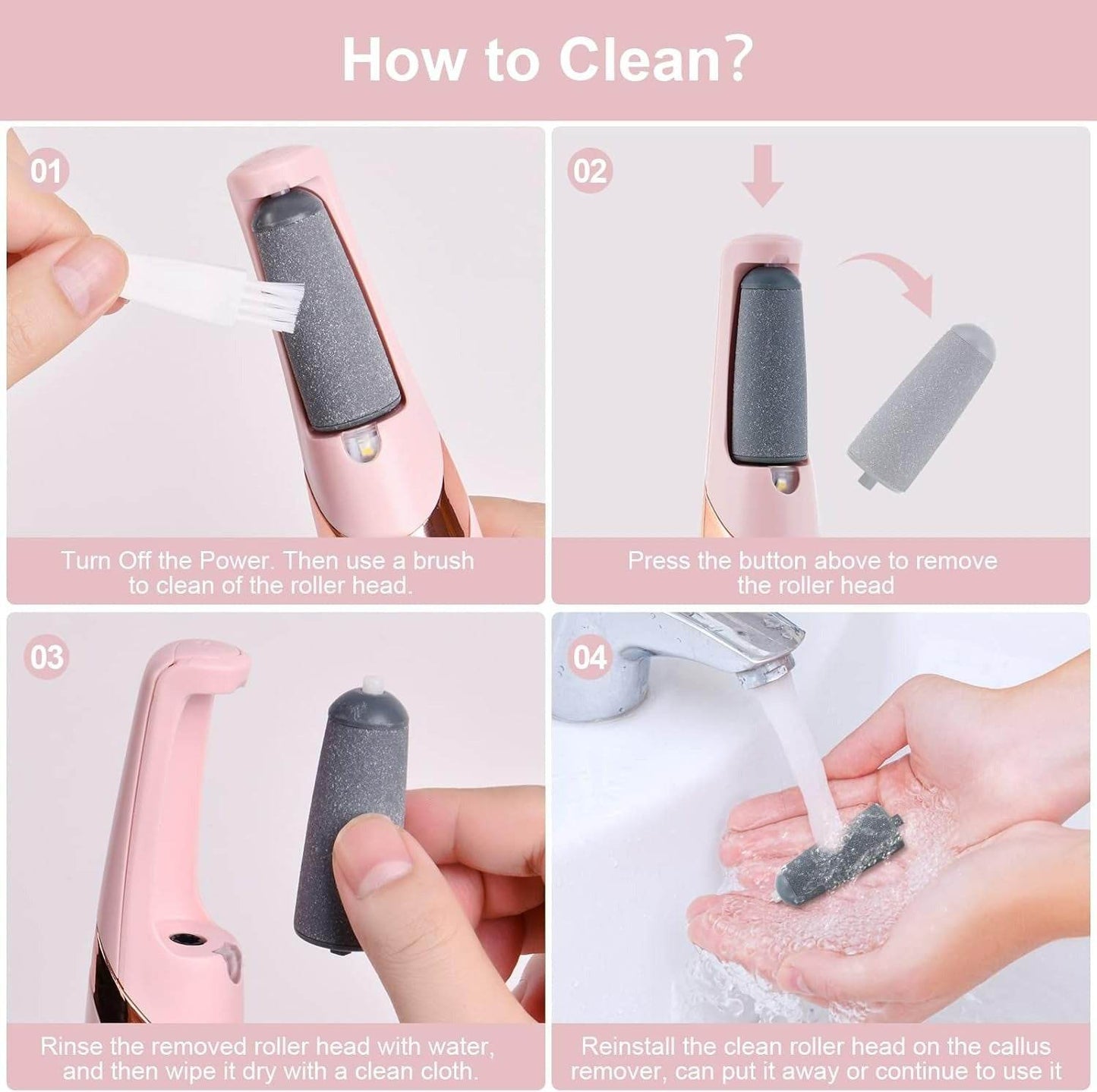 How to Clean?

01

Turn Off the Power. Then use a brush to clean of the roller head.

02

Press the button above to remove the roller head

03

Rinse the removed roller head with water, and then wipe it dry with a clean cloth.

04

Reinstall the clean roller head on the callus remover, can put it away or continue to use it