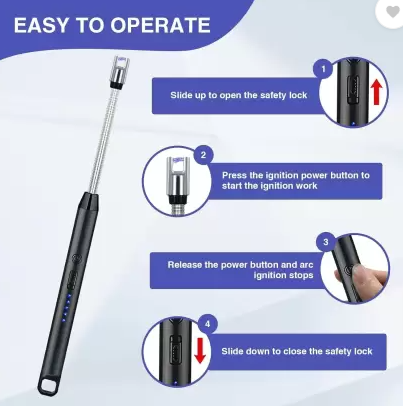 EASY TO OPERATE

1
Slide up to open the safety lock

2
Press the ignition power button to start the ignition work

3
Release the power button and arc ignition stops

4
Slide down to close the safety lock