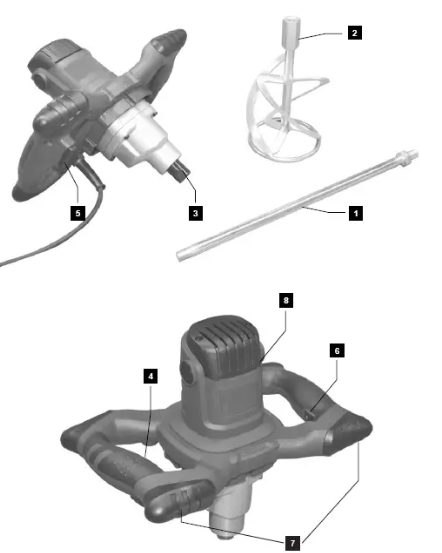 2
5
3
1
8
6
4
7