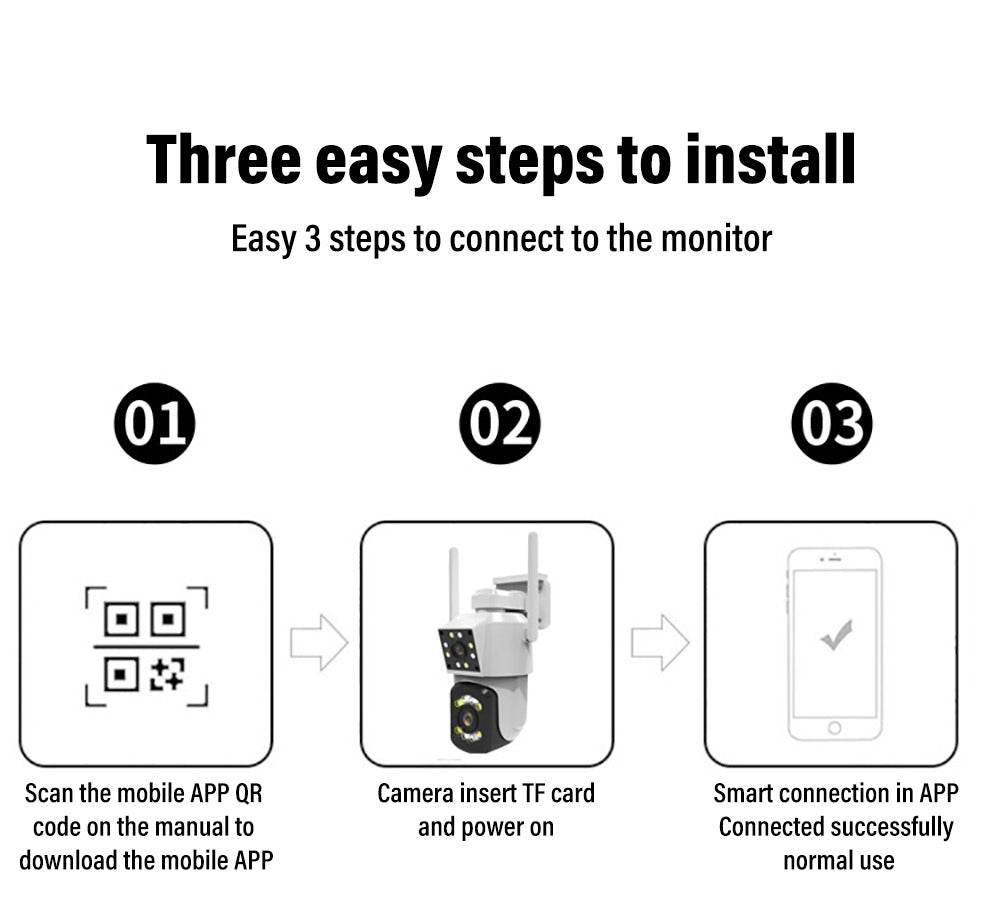 Three easy steps to install

Easy 3 steps to connect to the monitor

01

02

03

Scan the mobile APP QR code on the manual to download the mobile APP

Camera insert TF card and power on

Smart connection in APP Connected successfully normal use