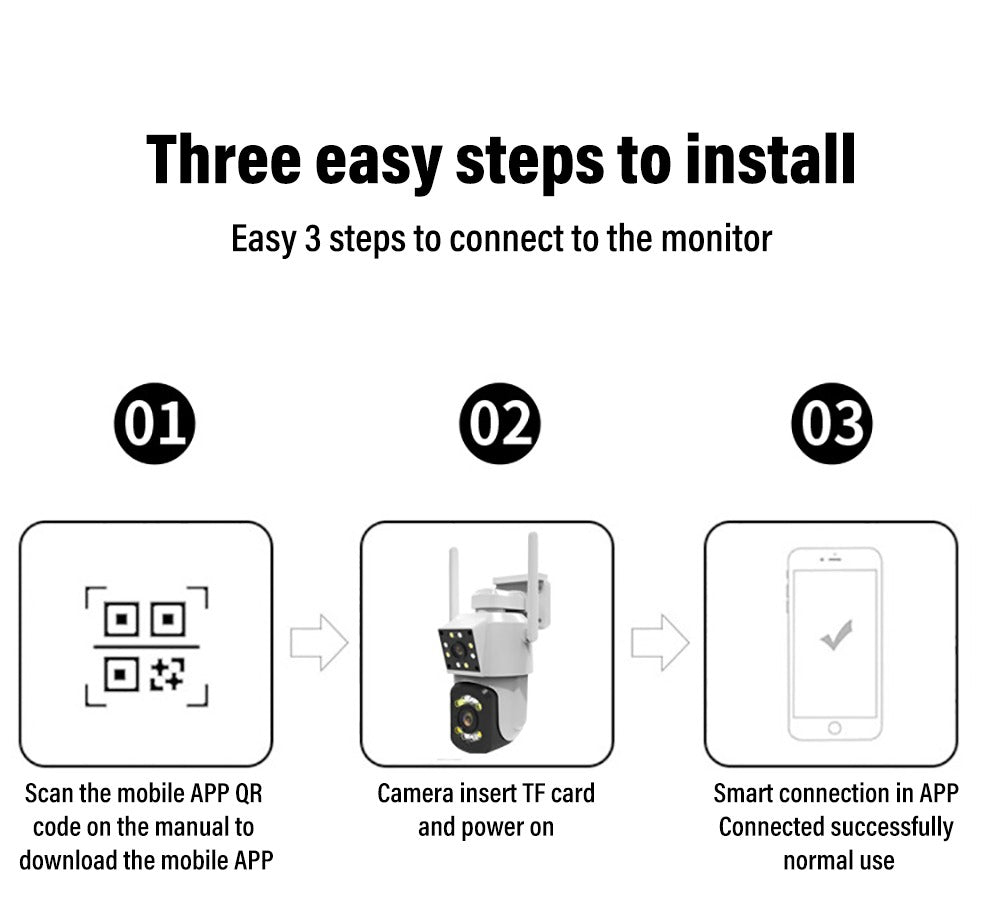 Three easy steps to install

Easy 3 steps to connect to the monitor

01

02

03

Scan the mobile APP QR code on the manual to download the mobile APP

Camera insert TF card and power on

Smart connection in APP Connected successfully normal use