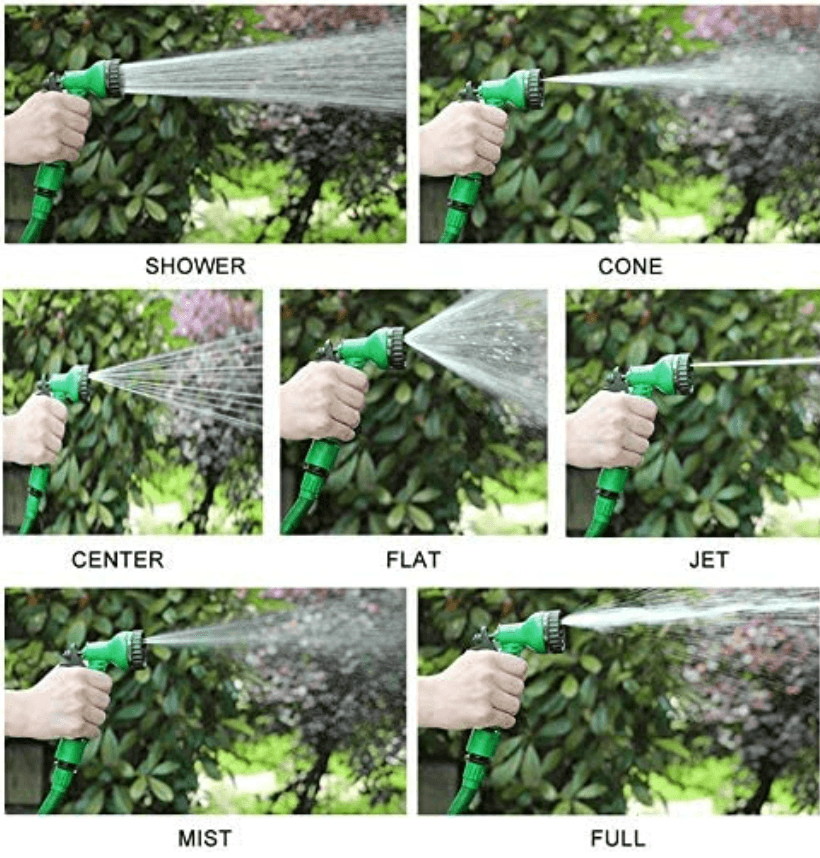 SHOWER

CONE

CENTER

FLAT

JET

MIST

FULL