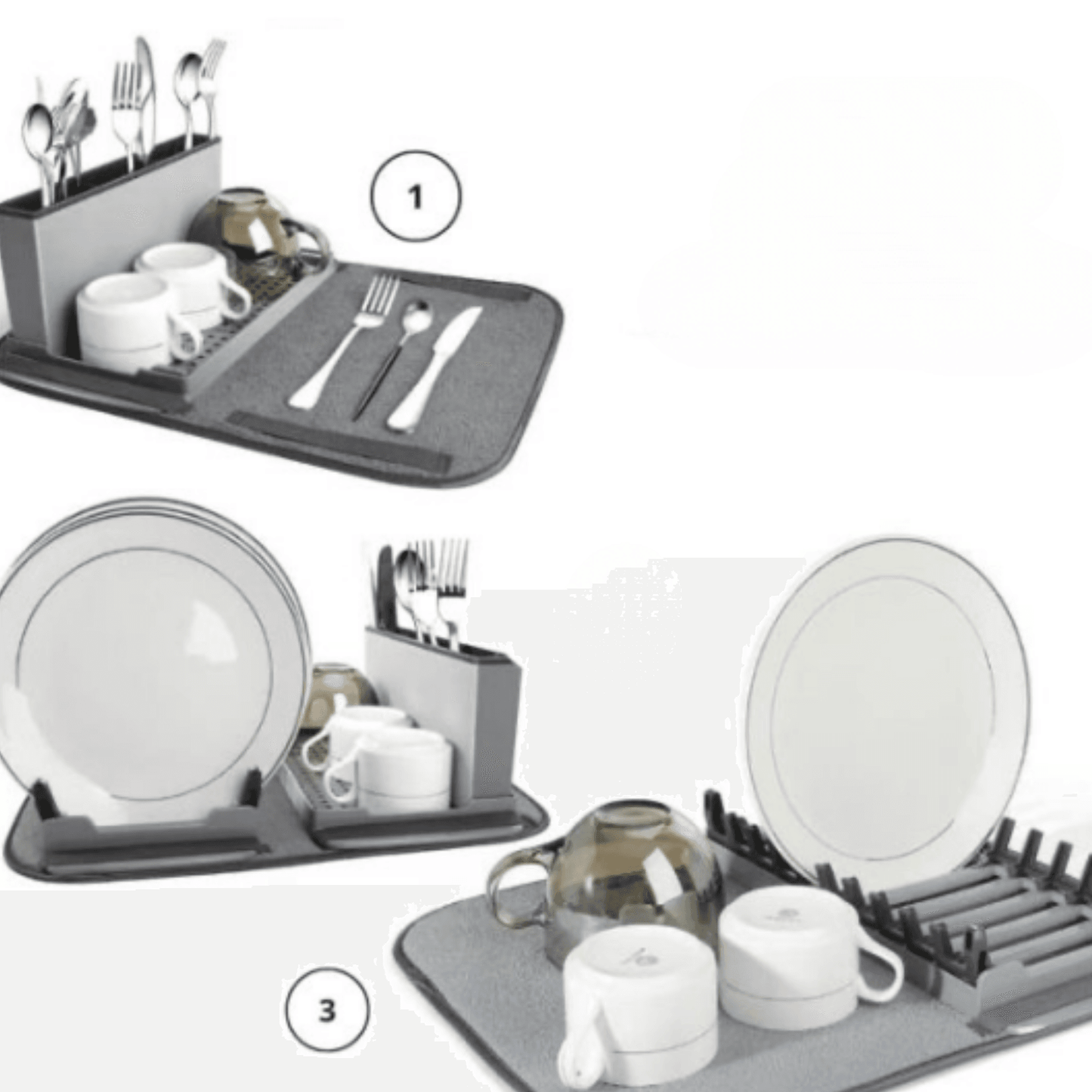 1

3