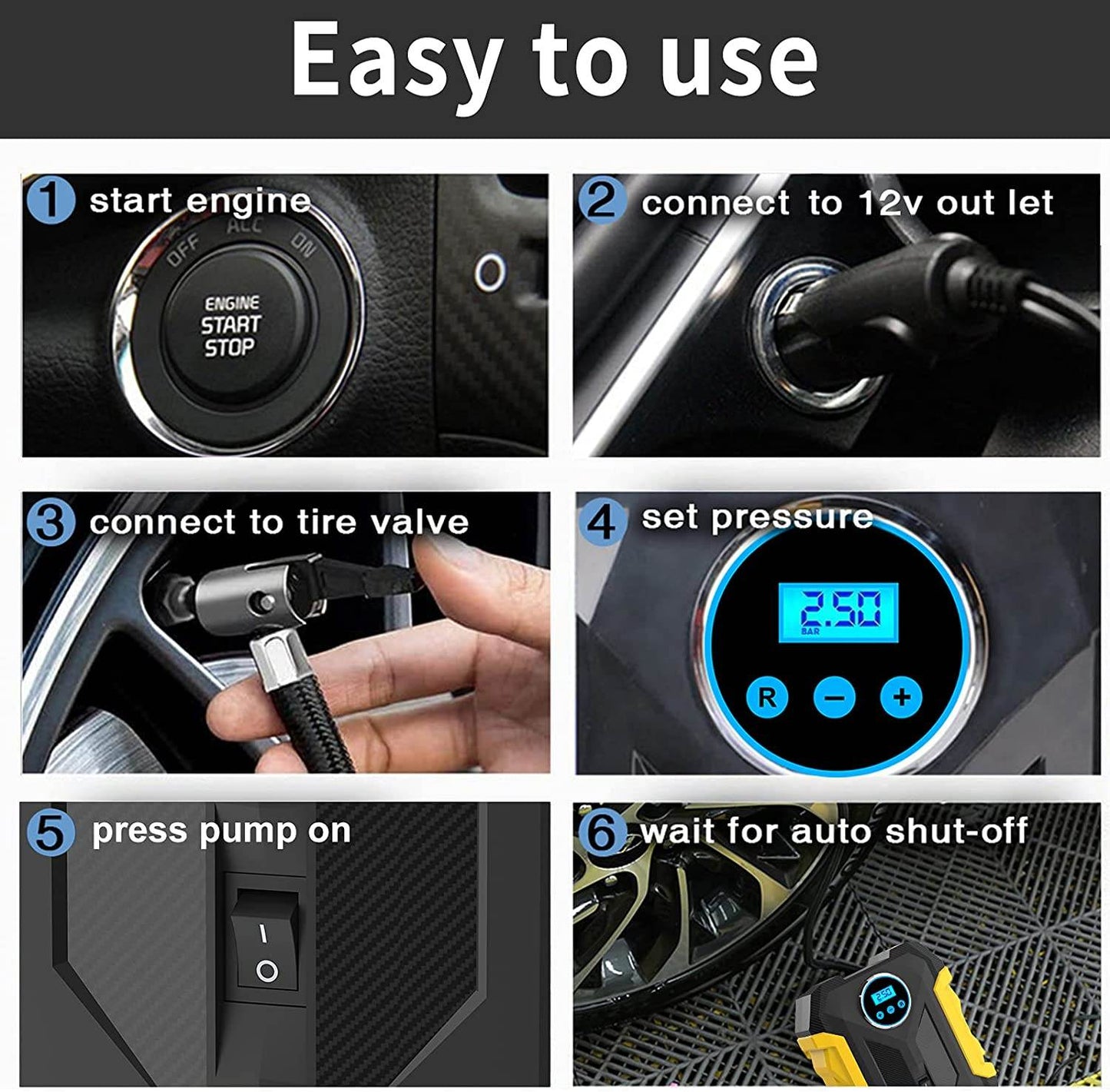 Easy to use

1 start engine

OFF ACC ON

ENGINE START STOP

2 connect to 12v out let

3 connect to tire valve

4 set pressure

2.50
BAR

R − +

5 press pump on

I
O

6 wait for auto shut-off

2.50