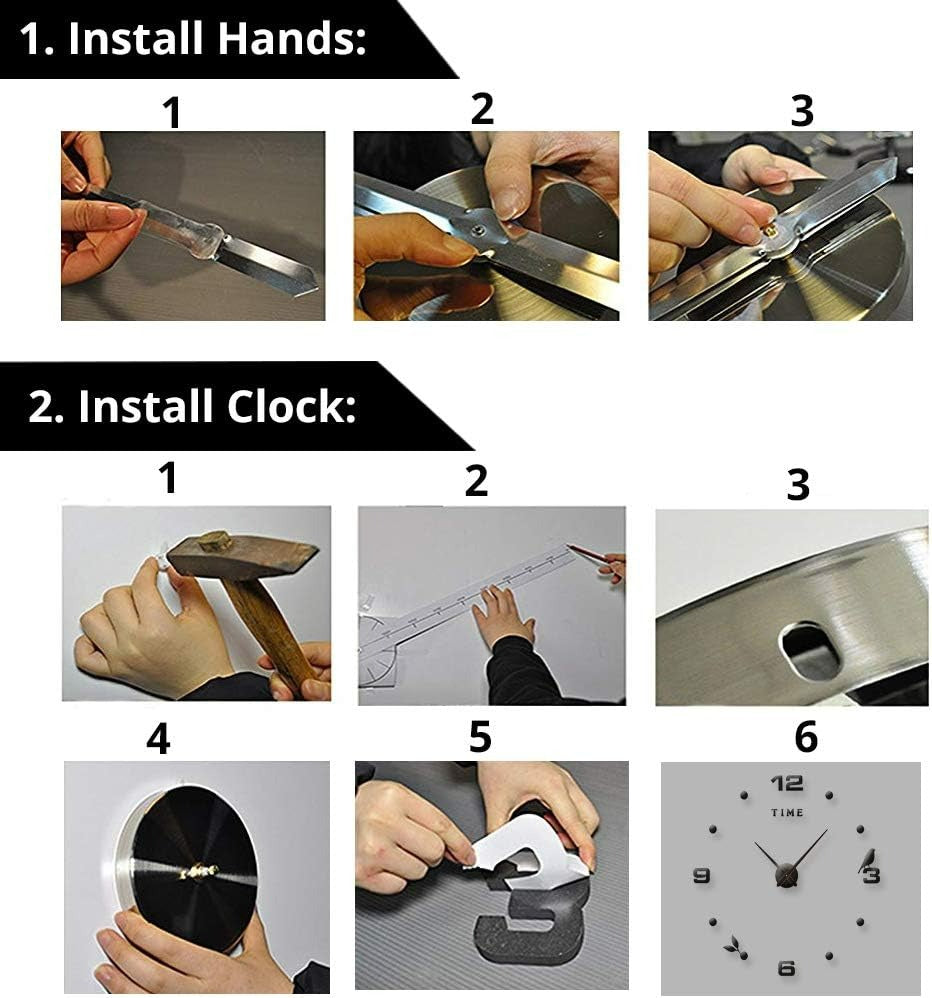 1. Install Hands:

1

2

3

2. Install Clock:

1

2

3

4

5

6

12

TIME

9

3

6