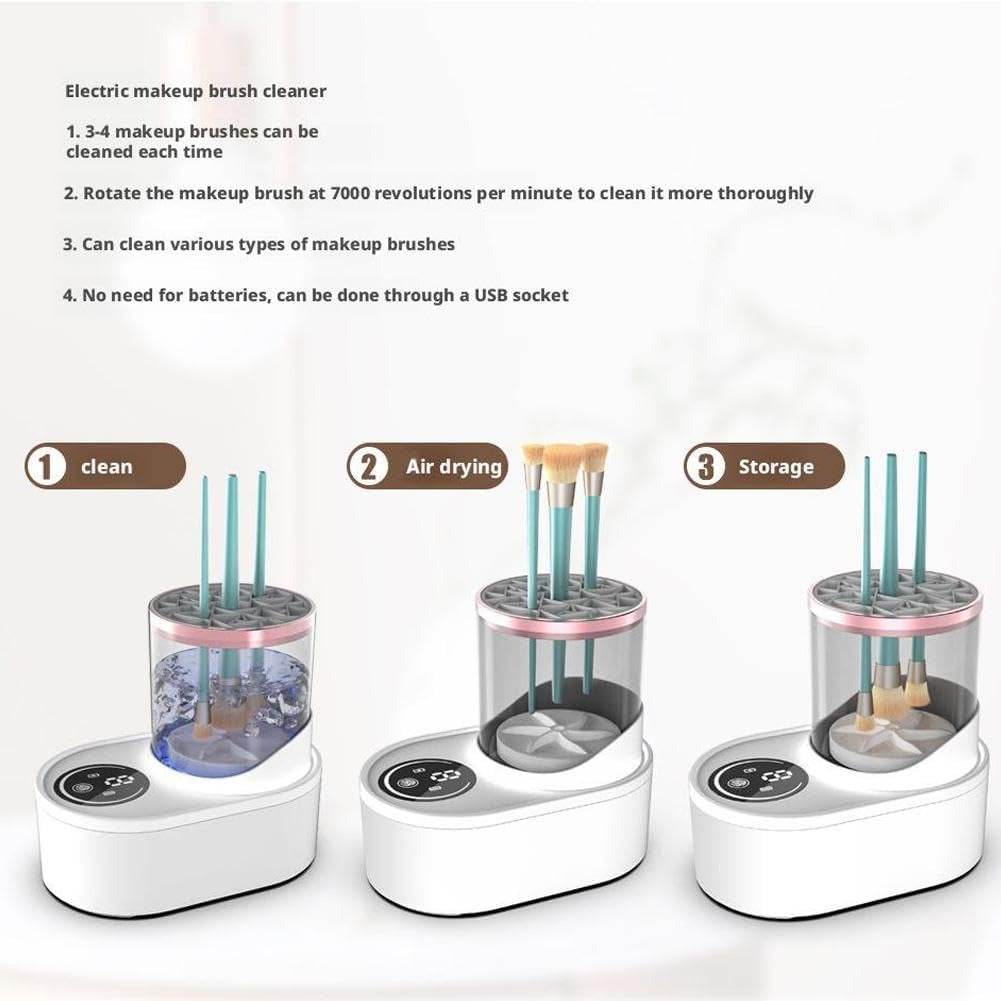 Electric makeup brush cleaner

1. 3-4 makeup brushes can be cleaned each time

2. Rotate the makeup brush at 7000 revolutions per minute to clean it more thoroughly

3. Can clean various types of makeup brushes

4. No need for batteries, can be done through a USB socket

1 clean

2 Air drying

3 Storage