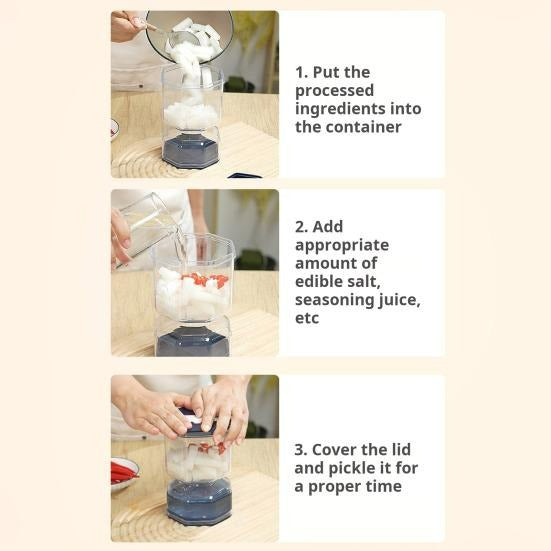 1. Put the processed ingredients into the container

2. Add appropriate amount of edible salt, seasoning juice, etc

3. Cover the lid and pickle it for a proper time