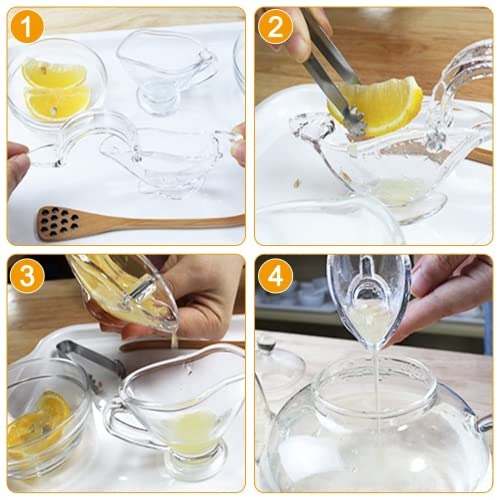 1

2

3

4