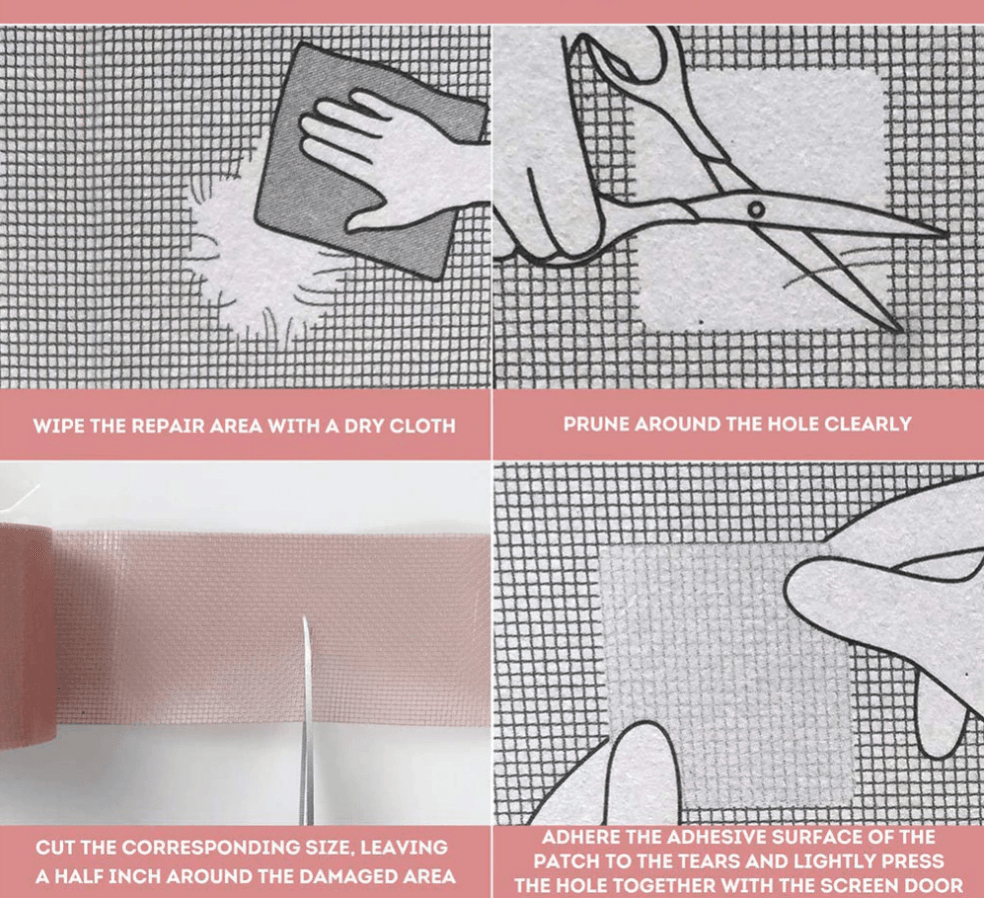 WIPE THE REPAIR AREA WITH A DRY CLOTH

PRUNE AROUND THE HOLE CLEARLY

CUT THE CORRESPONDING SIZE, LEAVING A HALF INCH AROUND THE DAMAGED AREA

ADHERE THE ADHESIVE SURFACE OF THE PATCH TO THE TEARS AND LIGHTLY PRESS THE HOLE TOGETHER WITH THE SCREEN DOOR