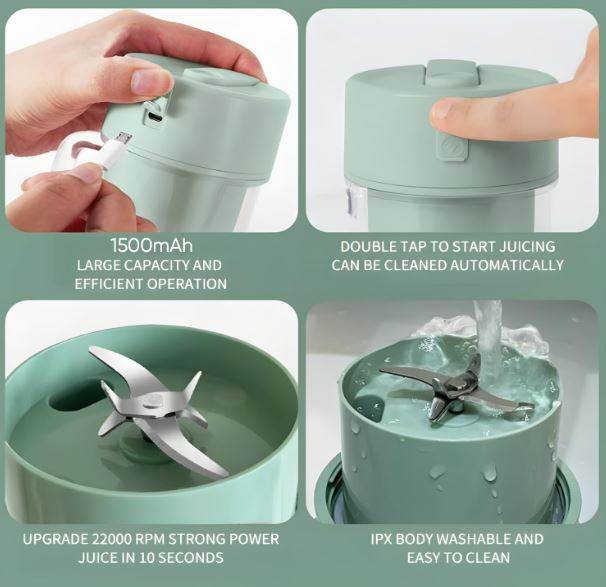 1500mAh
LARGE CAPACITY AND EFFICIENT OPERATION

DOUBLE TAP TO START JUICING
CAN BE CLEANED AUTOMATICALLY

UPGRADE 22000 RPM STRONG POWER
JUICE IN 10 SECONDS

IPX BODY WASHABLE AND EASY TO CLEAN