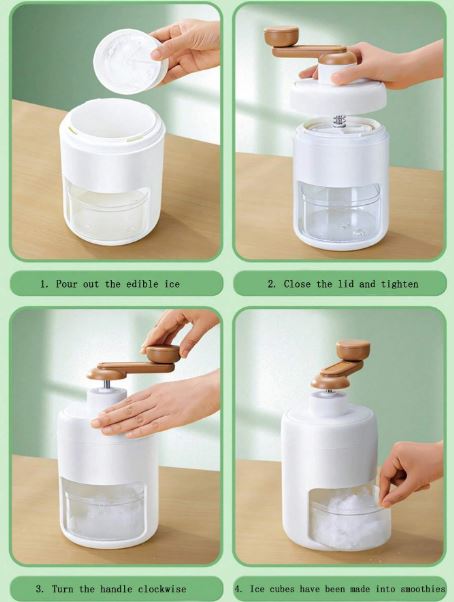 1. Pour out the edible ice

2. Close the lid and tighten

3. Turn the handle clockwise

4. Ice cubes have been made into smoothies