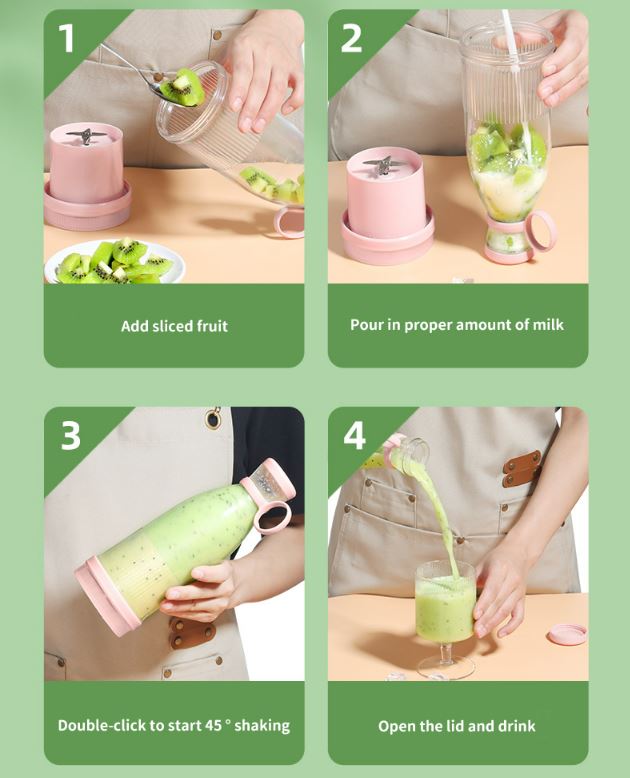 1

Add sliced fruit

2

Pour in proper amount of milk

3

Double-click to start 45 ° shaking

4

Open the lid and drink