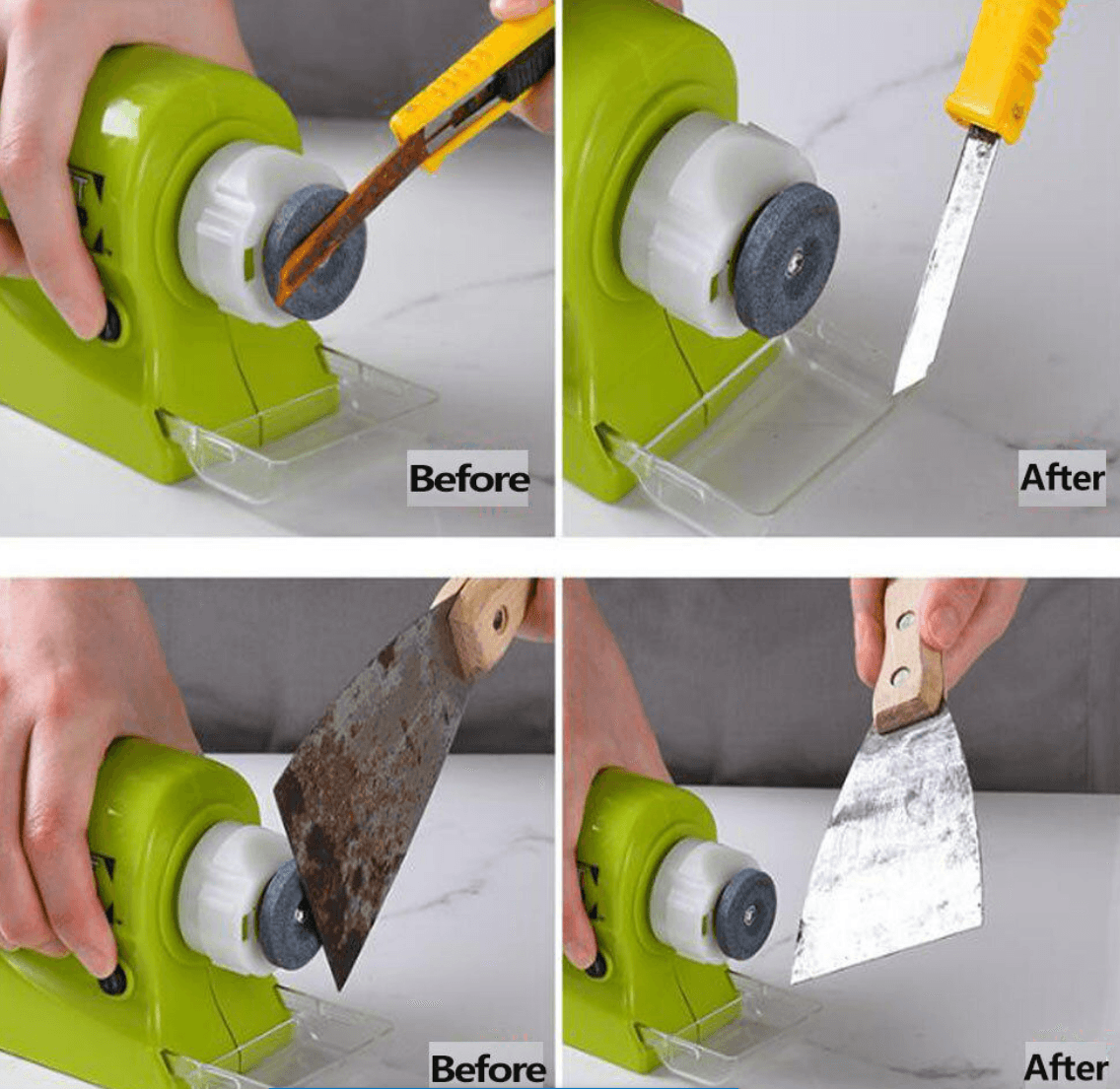 Before

After

Before

After