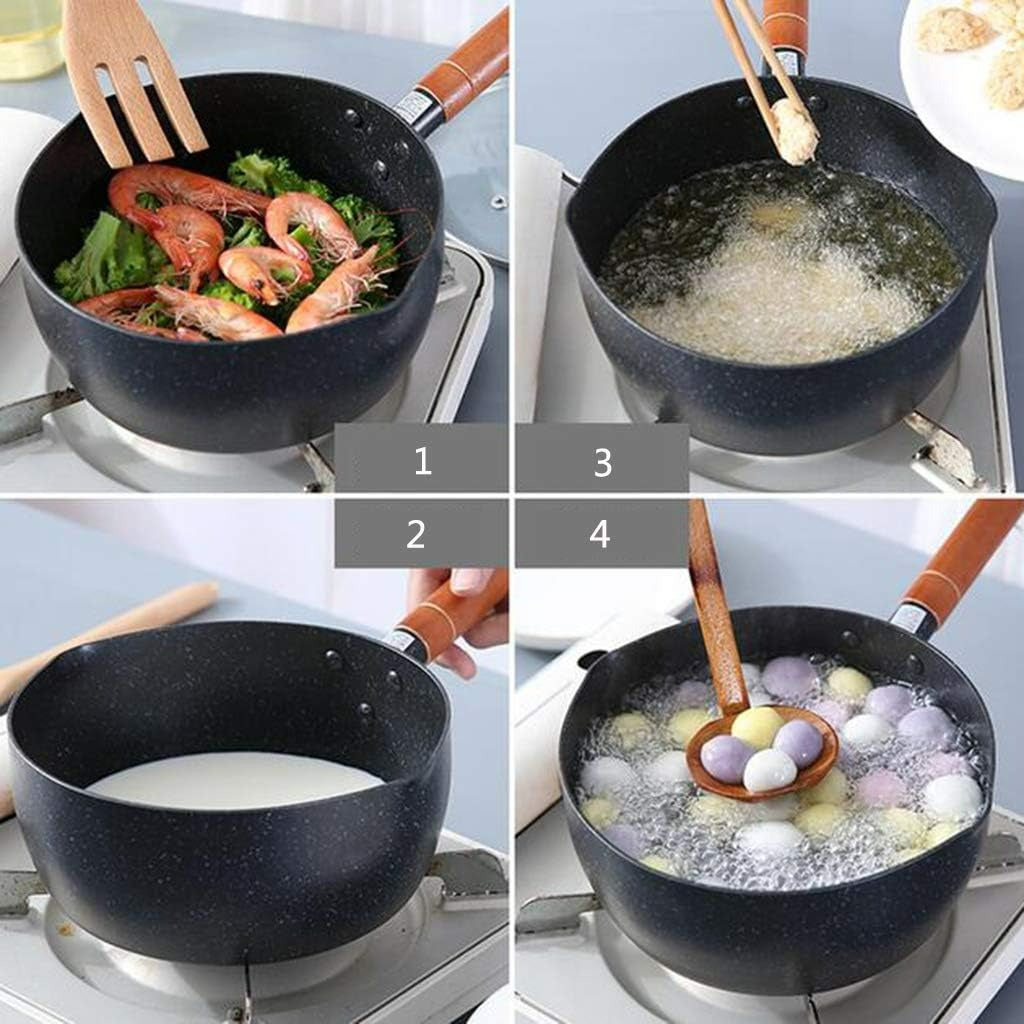 1

3

2

4