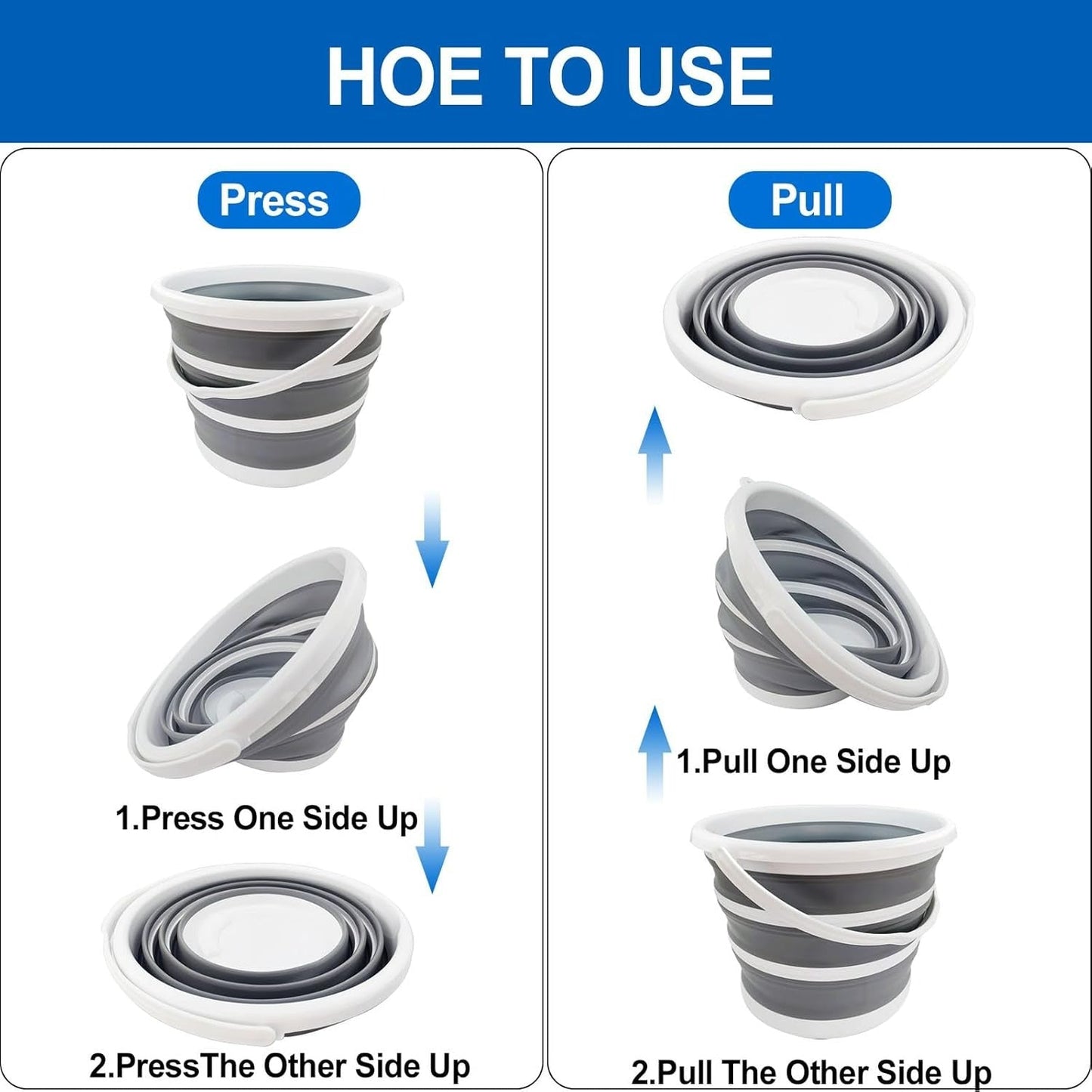 HOE TO USE

Press

1.Press One Side Up

2.PressThe Other Side Up

Pull

1.Pull One Side Up

2.Pull The Other Side Up