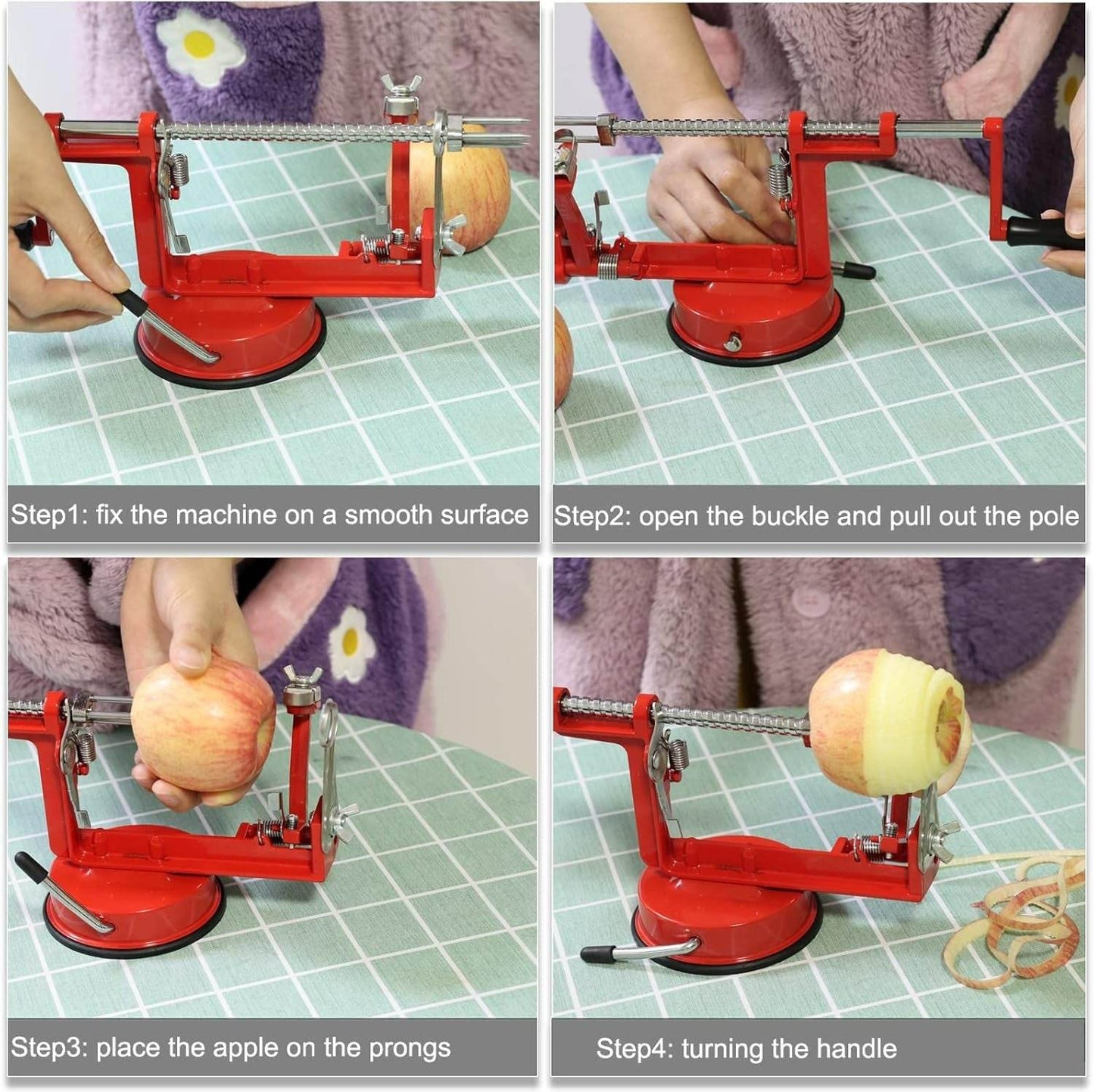 Step1: fix the machine on a smooth surface

Step2: open the buckle and pull out the pole

Step3: place the apple on the prongs

Step4: turning the handle