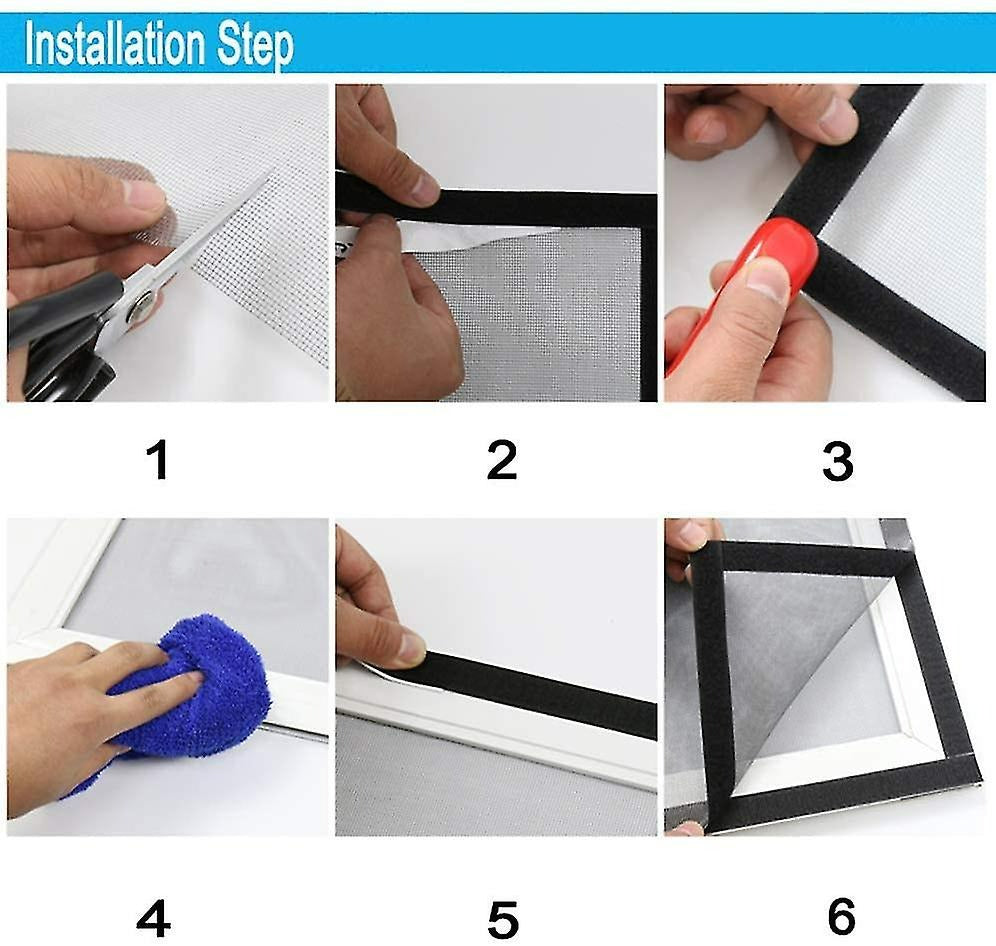 Installation Step

1

2

3

4

5

6